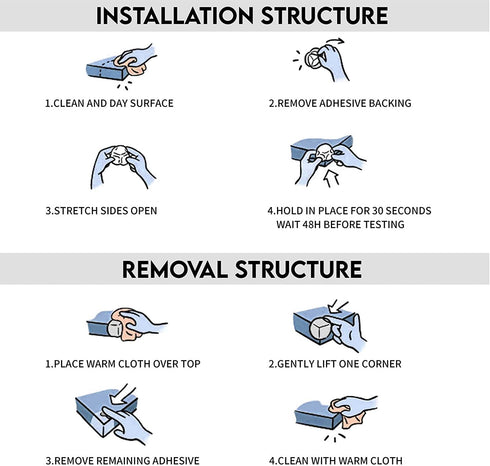 INSTALLATION STRUCTURE

1.CLEAN AND DAY SURFACE

2.REMOVE ADHESIVE BACKING

3.STRETCH SIDES OPEN

4.HOLD IN PLACE FOR 30 SECONDS
WAIT 48H BEFORE TESTING

REMOVAL STRUCTURE

1.PLACE WARM CLOTH OVER TOP

2.GENTLY LIFT ONE CORNER

3.REMOVE REMAINING ADHESIVE

4.CLEAN WITH WARM CLOTH