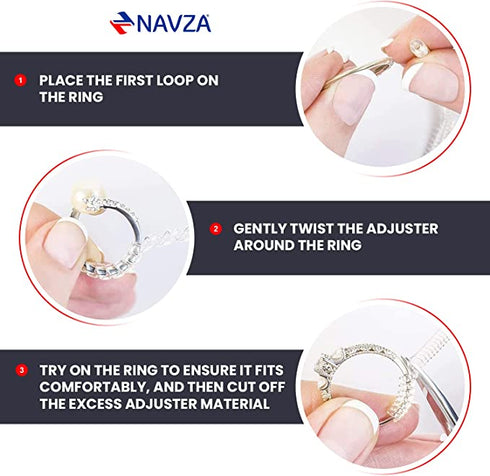 NAVZA

1 PLACE THE FIRST LOOP ON THE RING

2 GENTLY TWIST THE ADJUSTER AROUND THE RING

3 TRY ON THE RING TO ENSURE IT FITS COMFORTABLY, AND THEN CUT OFF THE EXCESS ADJUSTER MATERIAL