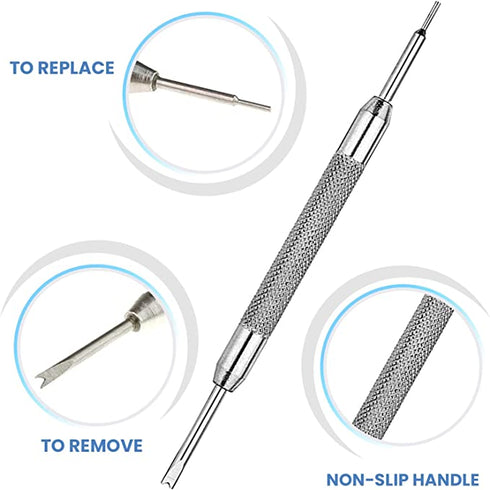 TO REPLACE

TO REMOVE

NON-SLIP HANDLE